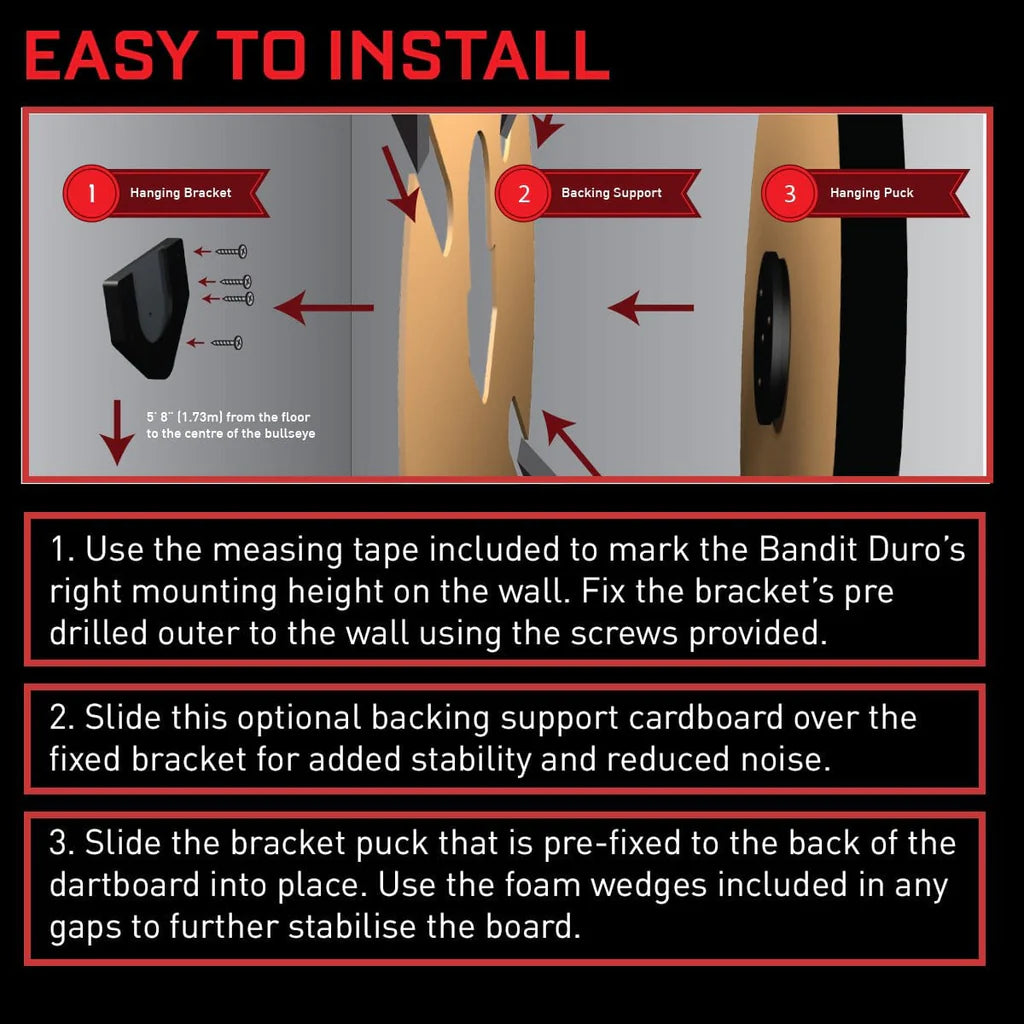 EASY TO INSTALL

1 Hanging Bracket

2 Backing Support

3 Hanging Puck

5' 8" (1.73m) from the floor to the centre of the bullseye

1. Use the measing tape included to mark the Bandit Duro's right mounting height on the wall. Fix the bracket's pre drilled outer to the wall using the screws provided.

2. Slide this optional backing support cardboard over the fixed bracket for added stability and reduced noise.

3. Slide the bracket puck that is pre-fixed to the back of the dartboard into place. Use the foam wedges included in any gaps to further stabilise the board.